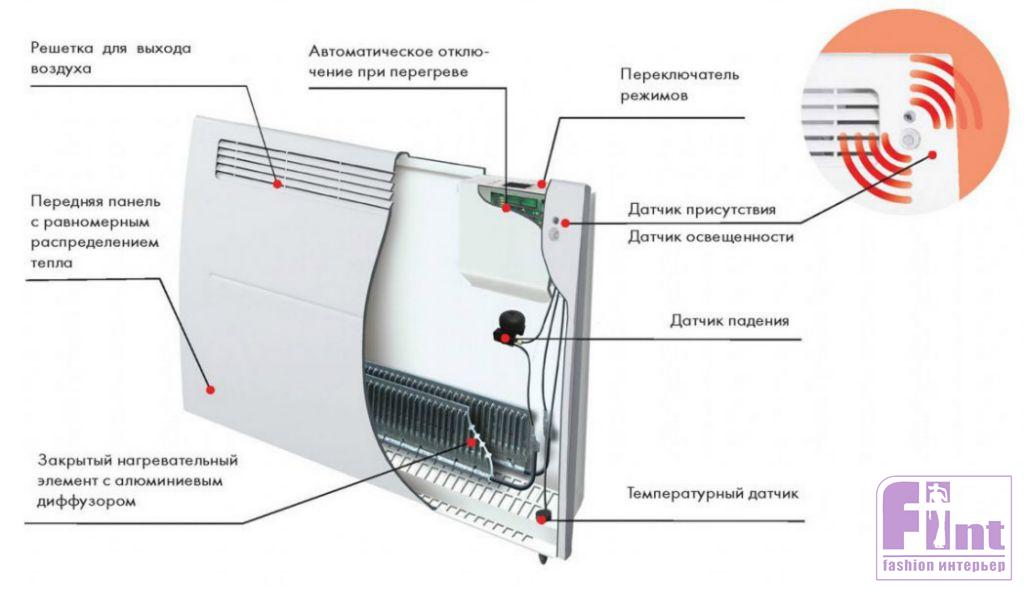 Решетка для выхода воздуха

Автоматическое отключение при перегреве

Переключатель режимов

Передняя панель с равномерным распределением тепла

Датчик присутствия

Датчик освещенности

Датчик падения

Закрытый нагревательный элемент с алюминиевым диффузором

Температурный датчик

Flint
fashion интерьер